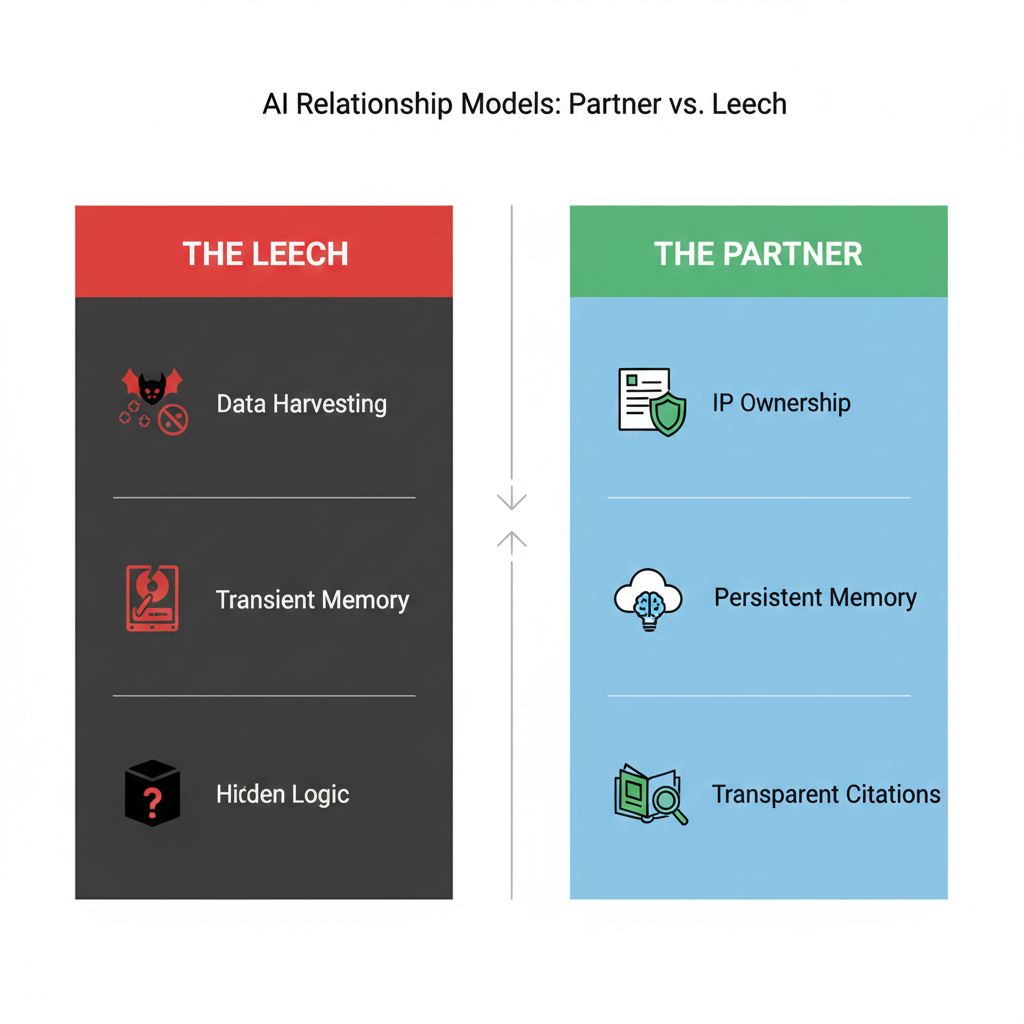 AI Relationship Models: Partner vs. Leech

THE LEECH

Data Harvesting

Transient Memory

Hidden Logic

THE PARTNER

IP Ownership

Persistent Memory

Transparent Citations